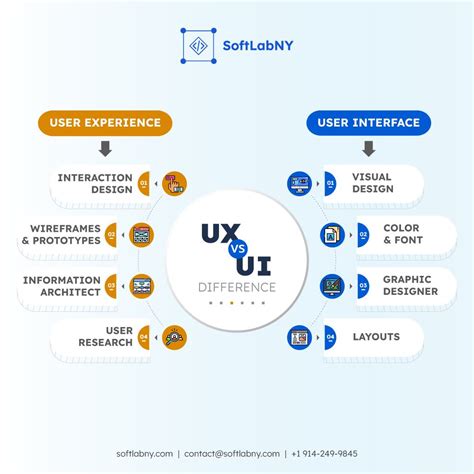 SoftLabNY

USER EXPERIENCE

INTERACTION DESIGN 01

WIREFRAMES & PROTOTYPES 02

INFORMATION ARCHITECT 03

USER RESEARCH 04

UX VS UI DIFFERENCE

USER INTERFACE

01 VISUAL DESIGN

02 COLOR & FONT

03 GRAPHIC DESIGNER

04 LAYOUTS

softlabny.com | contact@softlabny.com | +1 914-249-9845