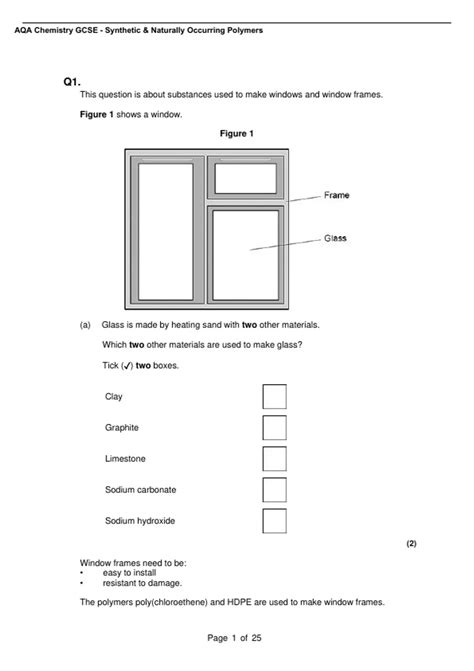 AQA Chemistry GCSE - Synthetic & Naturally Occurring Polymers

Q1.
This question is about substances used to make windows and window frames.

Figure 1 shows a window.

Figure 1

Frame

Glass

(a) Glass is made by heating sand with two other materials.

Which two other materials are used to make glass?

Tick (✓) two boxes.

Clay

Graphite

Limestone

Sodium carbonate

Sodium hydroxide

(2)

Window frames need to be:
• easy to install
• resistant to damage.

The polymers poly(chloroethene) and HDPE are used to make window frames.

Page 1 of 25