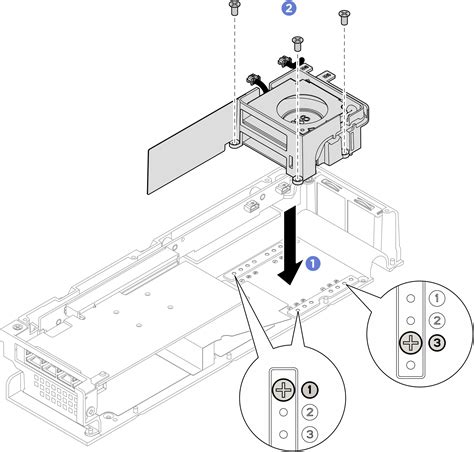 2
1
1
2
3
1
2
3