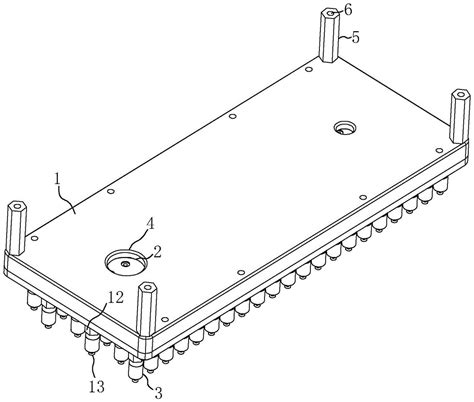 6
5
1
4
2
12
13
3