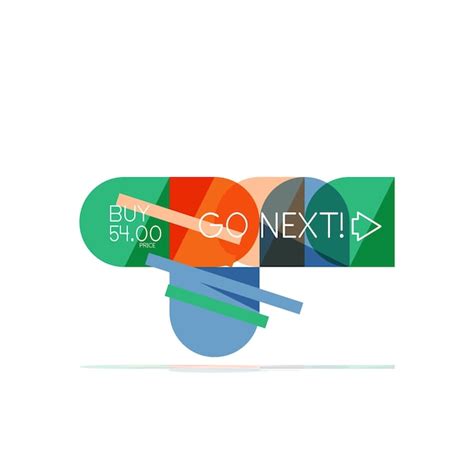 BUY
54.00
PRICE

GO NEXT!