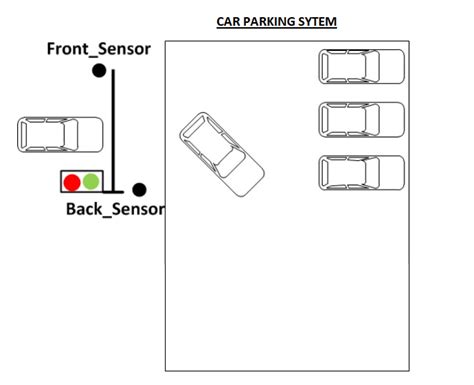 CAR PARKING SYTEM

Front_Sensor

Back_Sensor