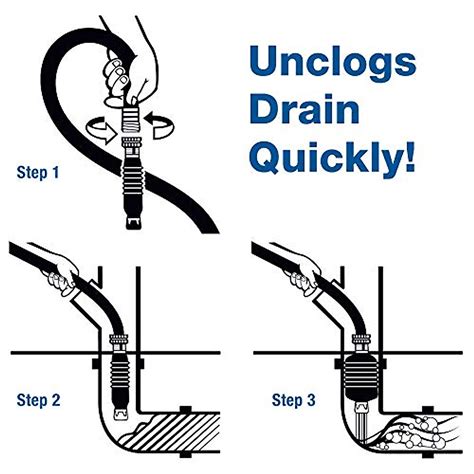 Unclogs Drain Quickly!

Step 1

Step 2

Step 3