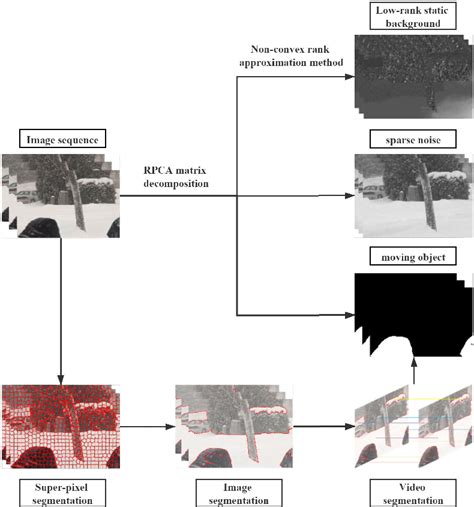 Low-rank static background

Non-convex rank approximation method

Image sequence

sparse noise

RPCA matrix decomposition

moving object

Super-pixel segmentation

Image segmentation

Video segmentation