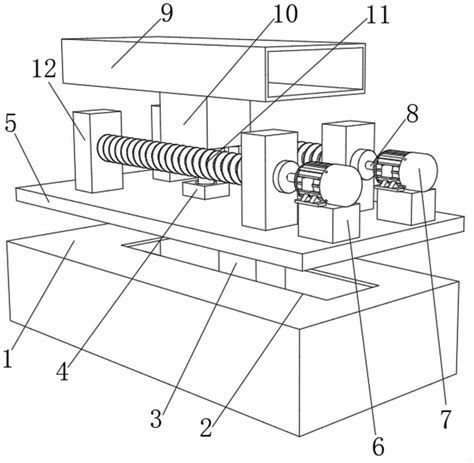 9
10
11
12
5
8
1
4
3
2
6
7