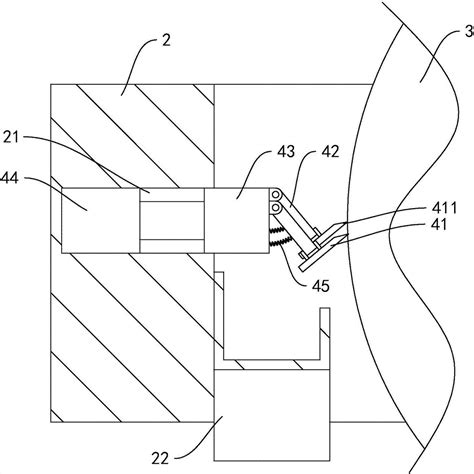 2
3
21
43
42
44
411
41
45
22