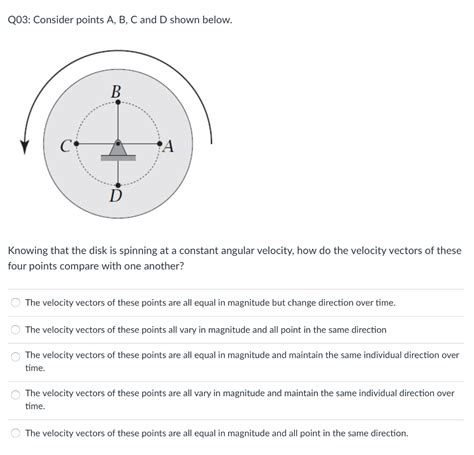 Q03: Consider points A, B, C and D shown below.

B

C

A

D

Knowing that the disk is spinning at a constant angular velocity, how do the velocity vectors of these four points compare with one another?

The velocity vectors of these points are all equal in magnitude but change direction over time.

The velocity vectors of these points all vary in magnitude and all point in the same direction

The velocity vectors of these points are all equal in magnitude and maintain the same individual direction over time.

The velocity vectors of these points are all vary in magnitude and maintain the same individual direction over time.

The velocity vectors of these points are all equal in magnitude and all point in the same direction.