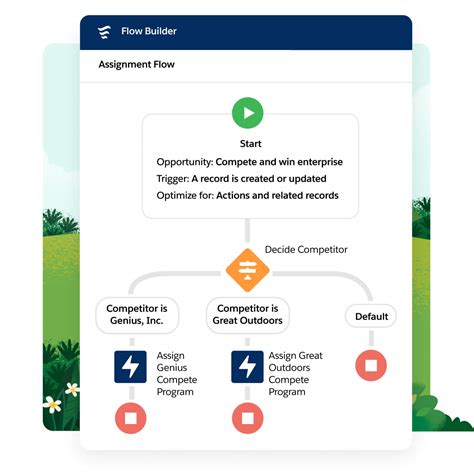 Flow Builder

Assignment Flow

Start

Opportunity: Compete and win enterprise

Trigger: A record is created or updated

Optimize for: Actions and related records

Decide Competitor

Competitor is Genius, Inc.

Competitor is Great Outdoors

Default

Assign Genius Compete Program

Assign Great Outdoors Compete Program