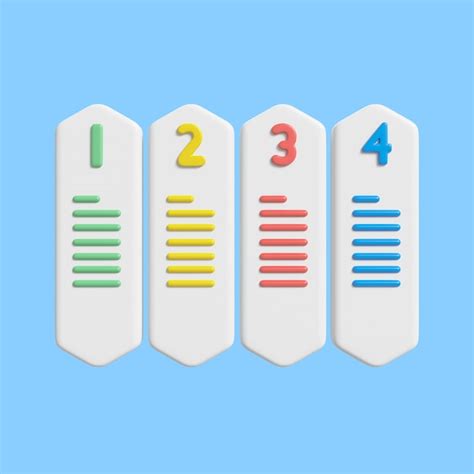 1

2

3

4