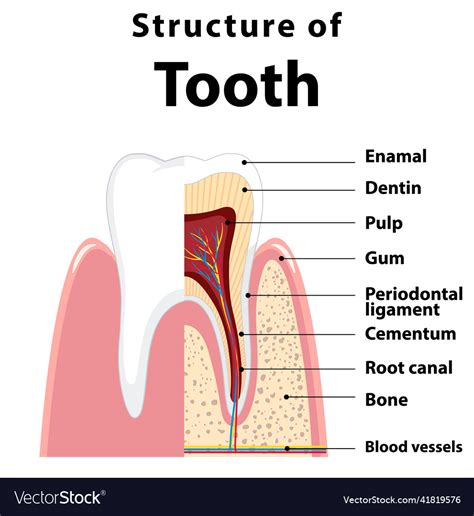 Structure of
Tooth

Enamal
Dentin
Pulp
Gum
Periodontal ligament
Cementum
Root canal
Bone
Blood vessels

VectorStock®
VectorStock.com/41819576