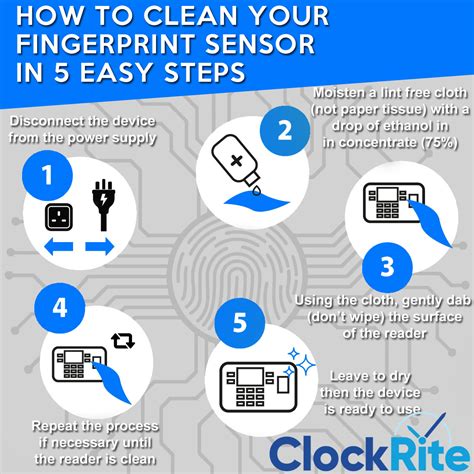 HOW TO CLEAN YOUR FINGERPRINT SENSOR IN 5 EASY STEPS

Disconnect the device from the power supply

1

2

Moisten a lint free cloth (not paper tissue) with a drop of ethanol in in concentrate (75%)

3

Using the cloth, gently dab (don't wipe) the surface of the reader

4

Repeat the process if necessary until the reader is clean

5

Leave to dry then the device is ready to use

ClockRite