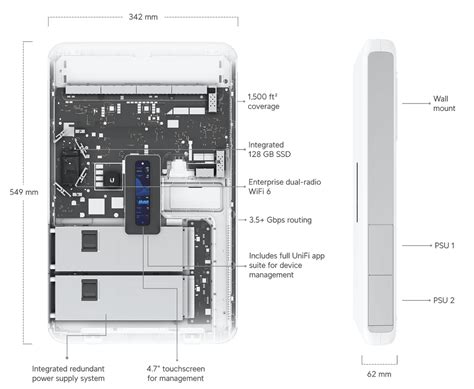 342 mm

549 mm

1,500 ft²
coverage

Integrated
128 GB SSD

Enterprise dual-radio
WiFi 6

3.5+ Gbps routing

Includes full UniFi app suite for device management

Integrated redundant power supply system

4.7" touchscreen for management

Wall mount

PSU 1

PSU 2

62 mm