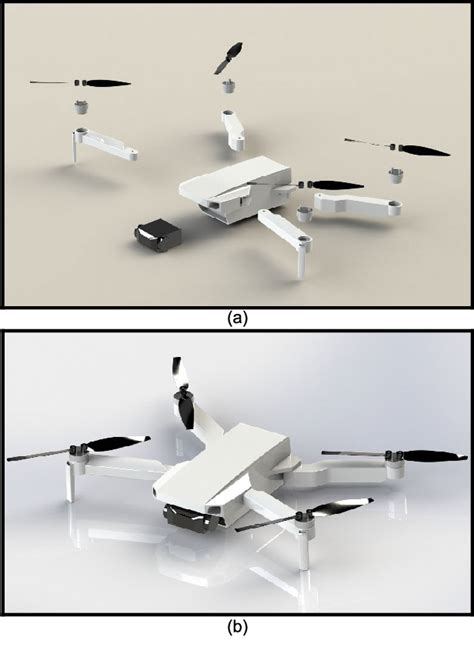 (a)

(b)