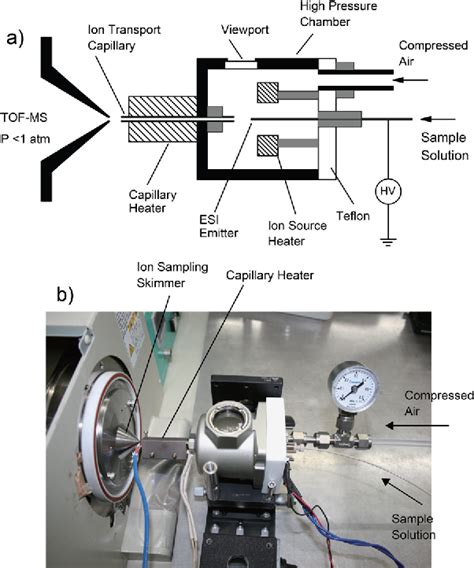 a)

Ion Transport Capillary

Viewport

High Pressure Chamber

Compressed Air

TOF-MS
P <1 atm

Sample Solution

Capillary Heater

ESI Emitter

Ion Source Heater

Teflon

HV

b)

Ion Sampling Skimmer

Capillary Heater

Compressed Air

Sample Solution