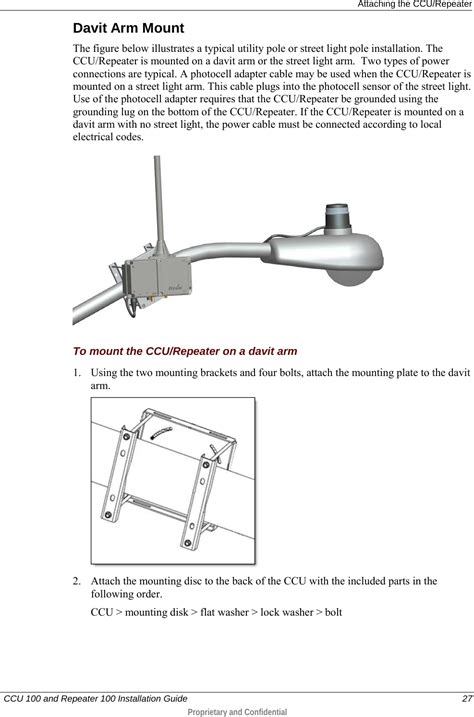 Attaching the CCU/Repeater

Davit Arm Mount

The figure below illustrates a typical utility pole or street light pole installation. The CCU/Repeater is mounted on a davit arm or the street light arm. Two types of power connections are typical. A photocell adapter cable may be used when the CCU/Repeater is mounted on a street light arm. This cable plugs into the photocell sensor of the street light. Use of the photocell adapter requires that the CCU/Repeater be grounded using the grounding lug on the bottom of the CCU/Repeater. If the CCU/Repeater is mounted on a davit arm with no street light, the power cable must be connected according to local electrical codes.

To mount the CCU/Repeater on a davit arm

1. Using the two mounting brackets and four bolts, attach the mounting plate to the davit arm.

2. Attach the mounting disc to the back of the CCU with the included parts in the following order.

CCU > mounting disk > flat washer > lock washer > bolt

CCU 100 and Repeater 100 Installation Guide 27

Proprietary and Confidential