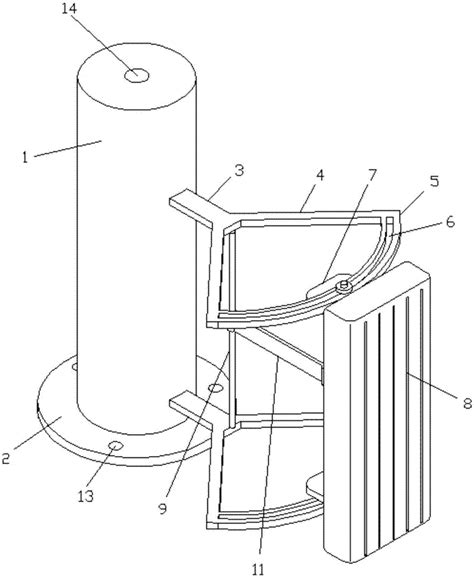 14
1
3
4
7
5
6
8
2
13
9
11