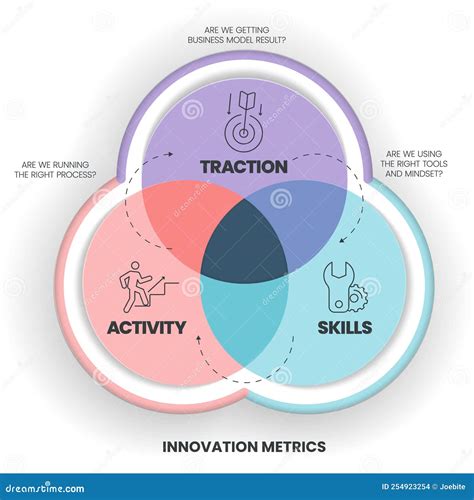 ARE WE GETTING BUSINESS MODEL RESULT?

ARE WE RUNNING THE RIGHT PROCESS?

TRACTION

ARE WE USING THE RIGHT TOOLS AND MINDSET?

ACTIVITY

SKILLS

INNOVATION METRICS

dreamstime.com

ID 254923254 © Joebite