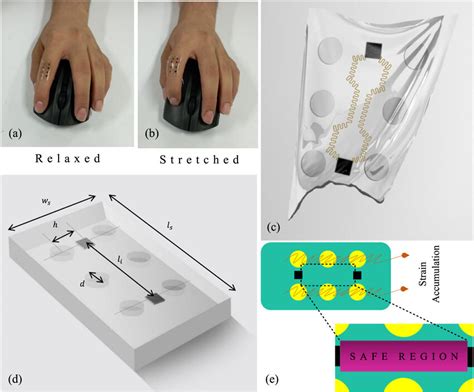 (a)

(b)

Relaxed

Stretched

(c)

$w_s$

$h$

$l_s$

$l_i$

$d$

(d)

Strain Accumulation

SAFE REGION

(e)