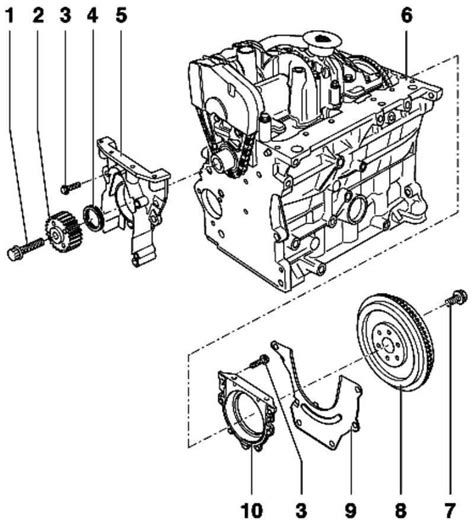 1 2 3 4 5

6

10 3 9 8 7