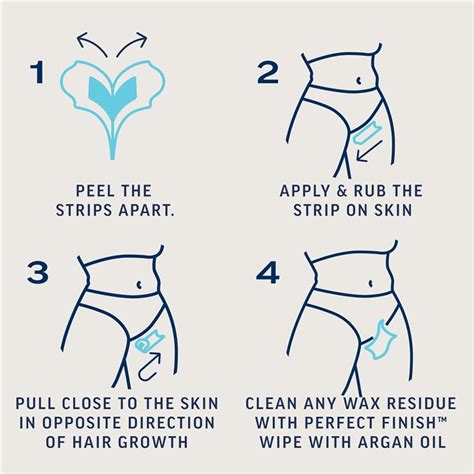 1

PEEL THE STRIPS APART.

2

APPLY & RUB THE STRIP ON SKIN

3

PULL CLOSE TO THE SKIN IN OPPOSITE DIRECTION OF HAIR GROWTH

4

CLEAN ANY WAX RESIDUE WITH PERFECT FINISH™ WIPE WITH ARGAN OIL