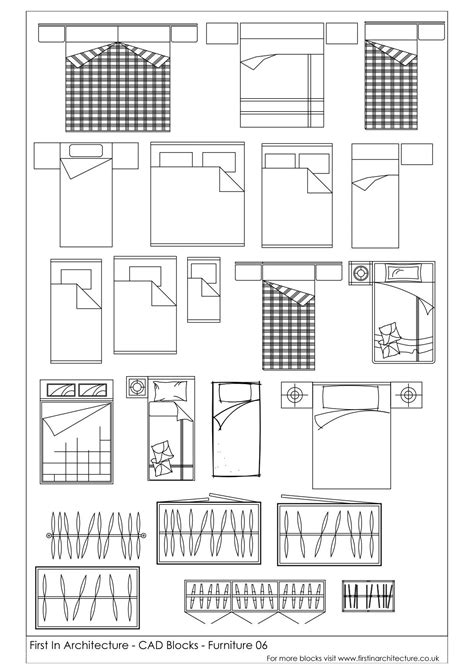 First In Architecture - CAD Blocks - Furniture 06

For more blocks visit www.firstinarchitecture.co.uk