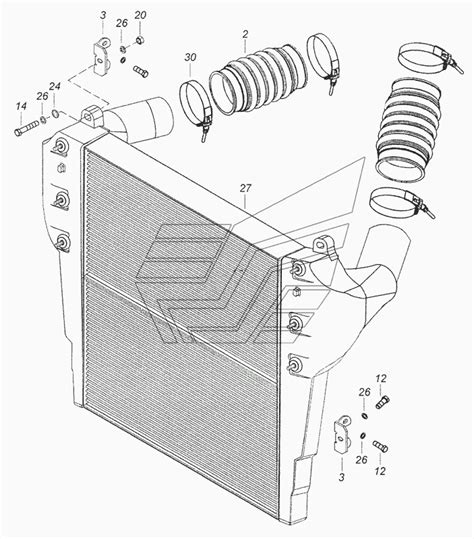 3
26
20
2
30
24
26
14
27
12
26
26
12
3