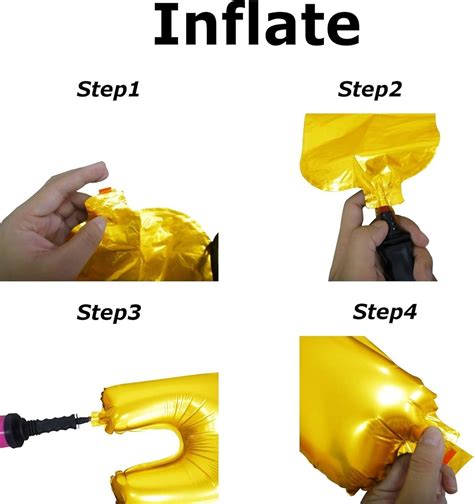 Inflate

Step1

Step2

Step3

Step4