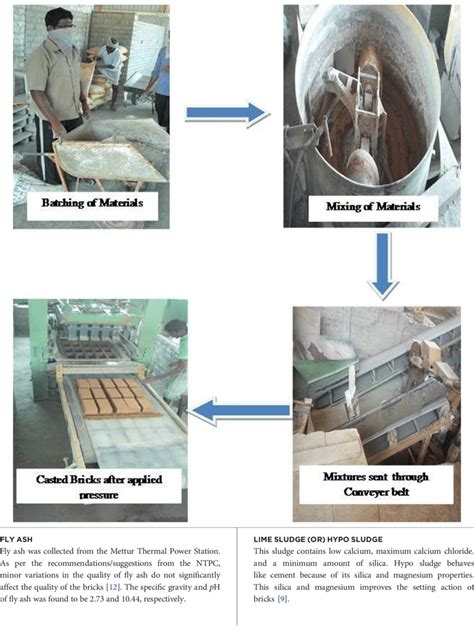 Batching of Materials

Mixing of Materials

Mixtures sent through Conveyer belt

Casted Bricks after applied pressure

FLY ASH
Fly ash was collected from the Mettur Thermal Power Station. As per the recommendations/suggestions from the NTPC, minor variations in the quality of fly ash do not significantly affect the quality of the bricks [12]. The specific gravity and pH of fly ash was found to be 2.73 and 10.44, respectively.

LIME SLUDGE (OR) HYPO SLUDGE
This sludge contains low calcium, maximum calcium chloride, and a minimum amount of silica. Hypo sludge behaves like cement because of its silica and magnesium properties. This silica and magnesium improves the setting action of bricks [9].