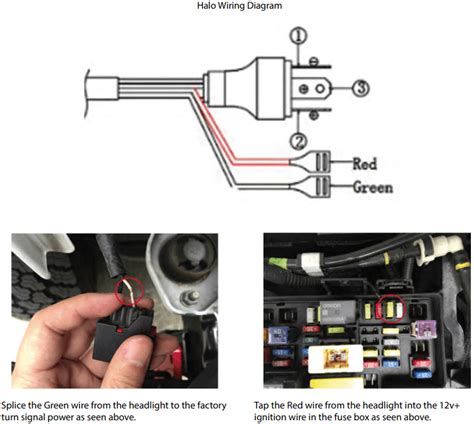 Halo Wiring Diagram

①

③

②

Red

Green

Splice the Green wire from the headlight to the factory turn signal power as seen above.

Tap the Red wire from the headlight into the 12v+ ignition wire in the fuse box as seen above.