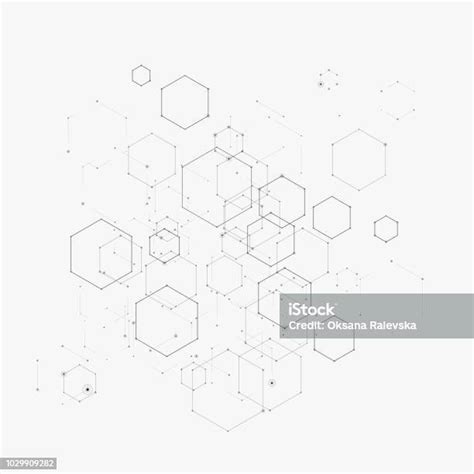 iStock
Credit: Oksana Ralevska

1029909282