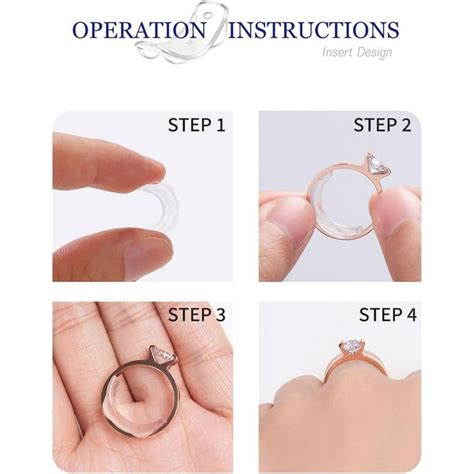 OPERATION INSTRUCTIONS
Insert Design

STEP 1

STEP 2

STEP 3

STEP 4