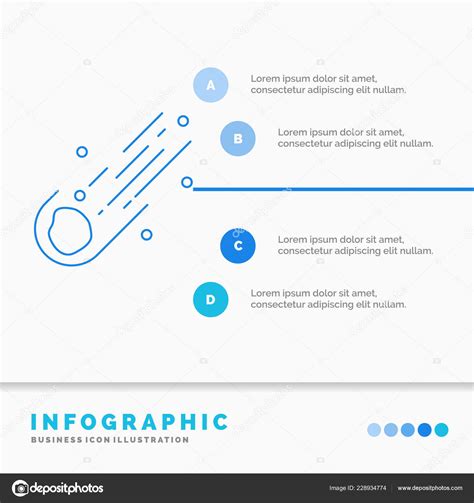 A
Lorem ipsum dolor sit amet, consectetur adipiscing elit nullam.

B
Lorem ipsum dolor sit amet, consectetur adipiscing elit nullam.

C
Lorem ipsum dolor sit amet, consectetur adipiscing elit nullam.

D
Lorem ipsum dolor sit amet, consectetur adipiscing elit nullam.

INFOGRAPHIC
BUSINESS ICON ILLUSTRATION

depositphotos

Image ID: 228934774 www.depositphotos.com