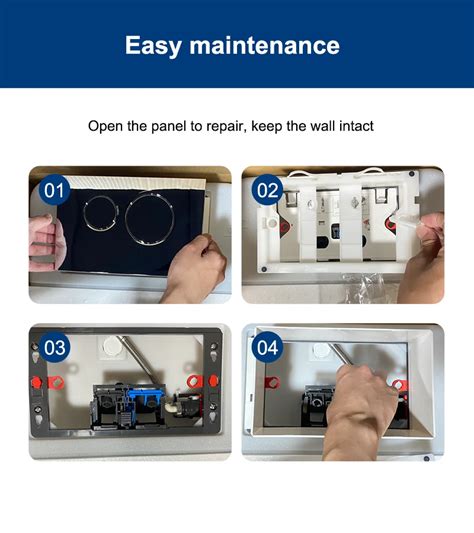 Easy maintenance

Open the panel to repair, keep the wall intact

01

02

03

04