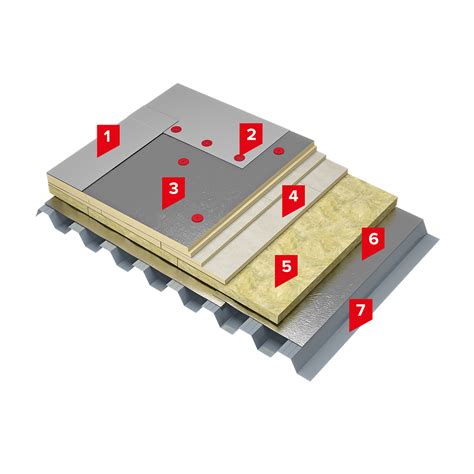 1
2
3
4
5
6
7