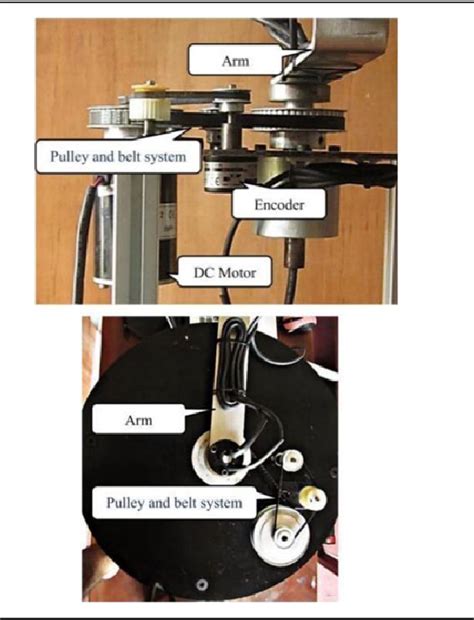 Arm

Pulley and belt system

Encoder

DC Motor

Arm

Pulley and belt system