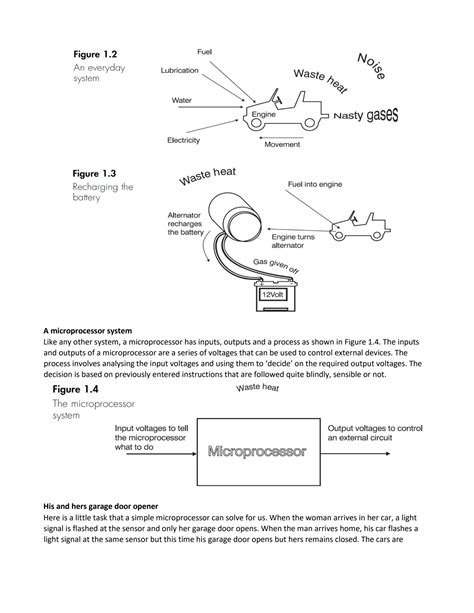 Figure 1.2
An everyday system

Fuel
Lubrication
Water
Electricity
Engine
Movement
Waste heat
Noise
Nasty gases

Figure 1.3
Recharging the battery

Waste heat
Fuel into engine
Alternator recharges the battery
Engine turns alternator
Gas given off
12Volt

A microprocessor system
Like any other system, a microprocessor has inputs, outputs and a process as shown in Figure 1.4. The inputs and outputs of a microprocessor are a series of voltages that can be used to control external devices. The process involves analysing the input voltages and using them to 'decide' on the required output voltages. The decision is based on previously entered instructions that are followed quite blindly, sensible or not.

Figure 1.4
The microprocessor system

Waste heat
Input voltages to tell the microprocessor what to do
Microprocessor
Output voltages to control an external circuit

His and hers garage door opener
Here is a little task that a simple microprocessor can solve for us. When the woman arrives in her car, a light signal is flashed at the sensor and only her garage door opens. When the man arrives home, his car flashes a light signal at the same sensor but this time his garage door opens but hers remains closed. The cars are