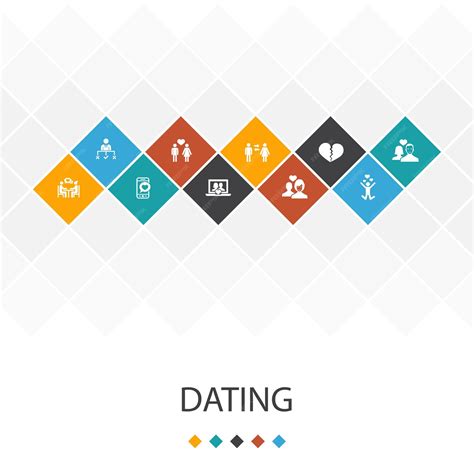 DATING