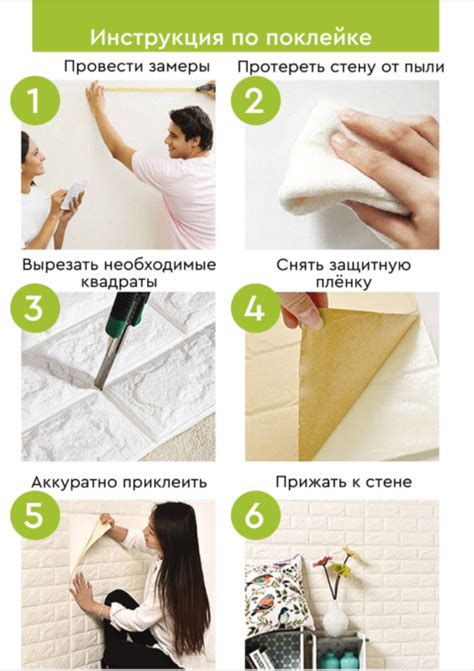 Инструкция по поклейке

Провести замеры

1

Протереть стену от пыли

2

Вырезать необходимые квадраты

3

Снять защитную плёнку

4

Аккуратно приклеить

5

Прижать к стене

6