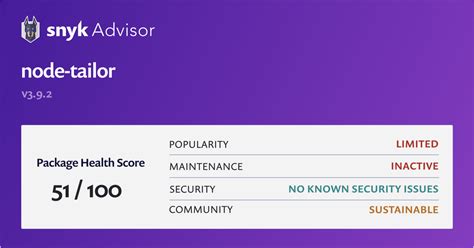 snyk Advisor

node-tailor

v3.9.2

Package Health Score

51 / 100

POPULARITY LIMITED

MAINTENANCE INACTIVE

SECURITY NO KNOWN SECURITY ISSUES

COMMUNITY SUSTAINABLE