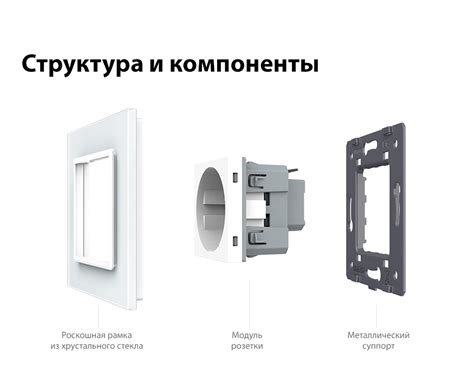 Структура и компоненты

Роскошная рамка из хрустального стекла

Модуль розетки

Металлический суппорт