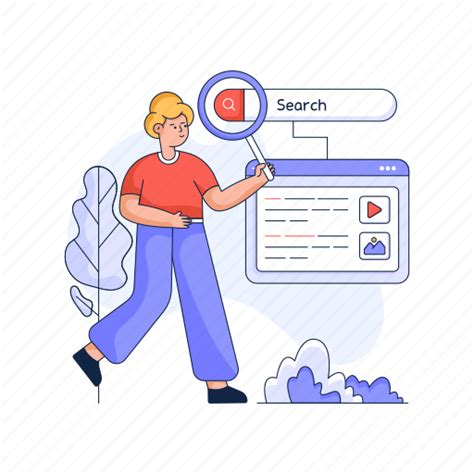 Search