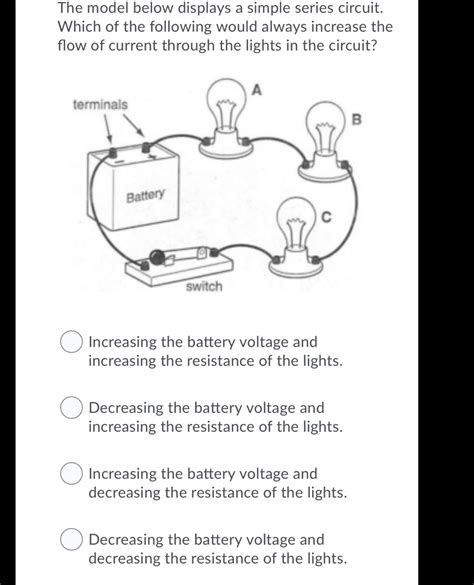 The model below displays a simple series circuit. Which of the following would always increase the flow of current through the lights in the circuit?

terminals

A

B

Battery

C

switch

Increasing the battery voltage and increasing the resistance of the lights.

Decreasing the battery voltage and increasing the resistance of the lights.

Increasing the battery voltage and decreasing the resistance of the lights.

Decreasing the battery voltage and decreasing the resistance of the lights.