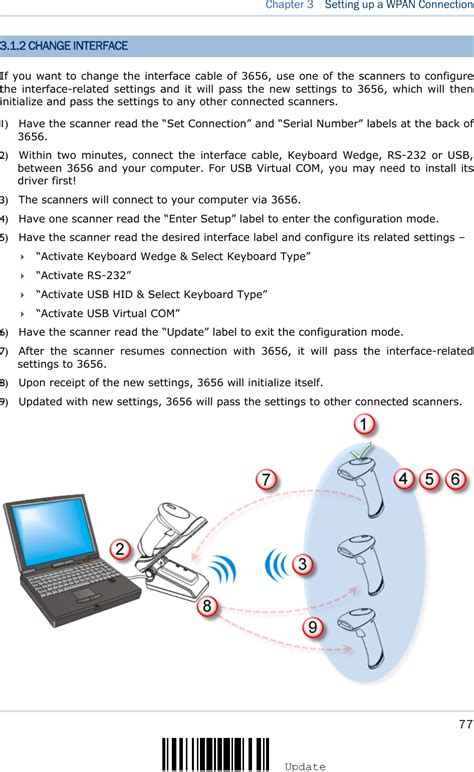 Chapter 3 Setting up a WPAN Connection

3.1.2 CHANGE INTERFACE

If you want to change the interface cable of 3656, use one of the scanners to configure the interface-related settings and it will pass the new settings to 3656, which will then initialize and pass the settings to any other connected scanners.

1) Have the scanner read the "Set Connection" and "Serial Number" labels at the back of 3656.

2) Within two minutes, connect the interface cable, Keyboard Wedge, RS-232 or USB, between 3656 and your computer. For USB Virtual COM, you may need to install its driver first!

3) The scanners will connect to your computer via 3656.

4) Have one scanner read the "Enter Setup" label to enter the configuration mode.

5) Have the scanner read the desired interface label and configure its related settings –

"Activate Keyboard Wedge & Select Keyboard Type"

"Activate RS-232"

"Activate USB HID & Select Keyboard Type"

"Activate USB Virtual COM"

6) Have the scanner read the "Update" label to exit the configuration mode.

7) After the scanner resumes connection with 3656, it will pass the interface-related settings to 3656.

8) Upon receipt of the new settings, 3656 will initialize itself.

9) Updated with new settings, 3656 will pass the settings to other connected scanners.

1
7
4 5 6
2
3
8
9

77

Update