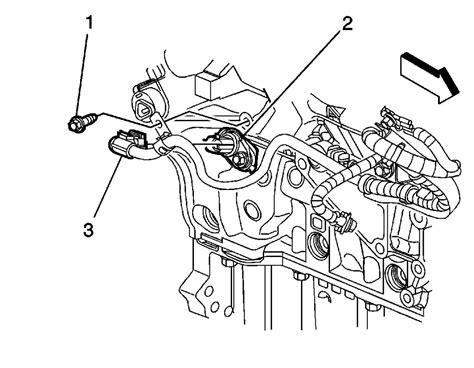 1
2
3