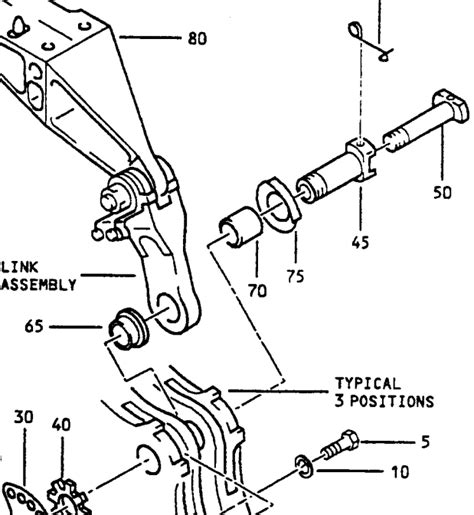 80

50

45

75

70

LINK
ASSEMBLY

65

TYPICAL
3 POSITIONS

30

40

5

10