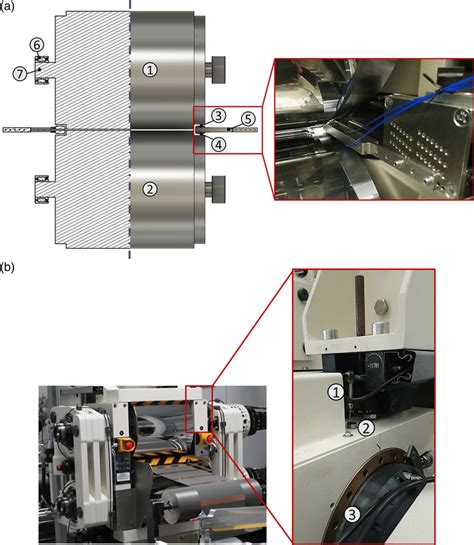 (a)

6
7
1
3
5
4
2

(b)

1
2
3