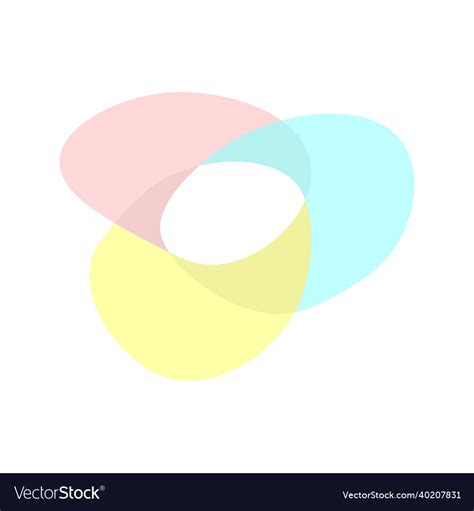 VectorStock®

VectorStock.com/40207831