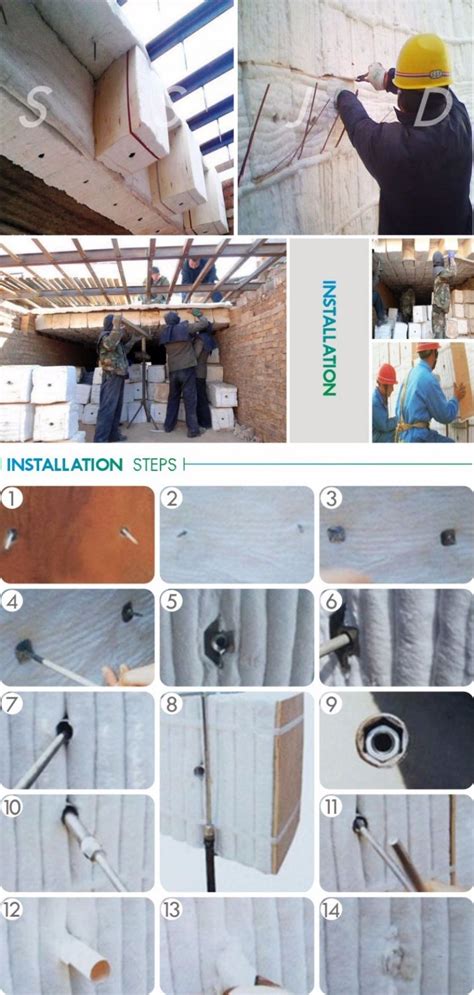 S C J D

INSTALLATION

INSTALLATION STEPS

1
2
3
4
5
6
7
8
9
10
11
12
13
14