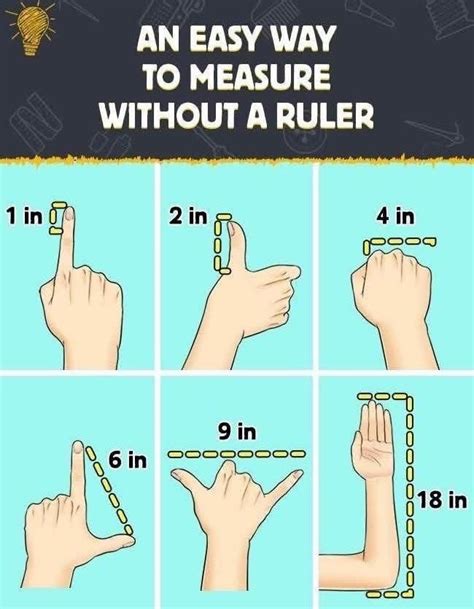 AN EASY WAY TO MEASURE WITHOUT A RULER

1 in

2 in

4 in

6 in

9 in

18 in