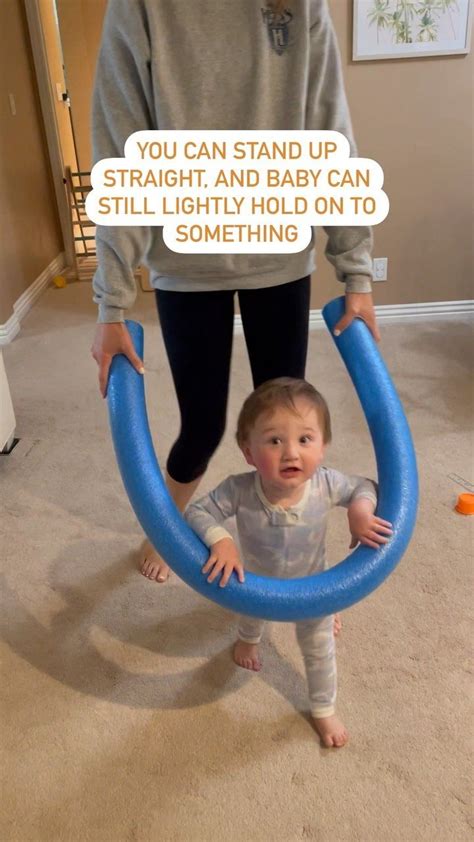 YOU CAN STAND UP STRAIGHT, AND BABY CAN STILL LIGHTLY HOLD ON TO SOMETHING